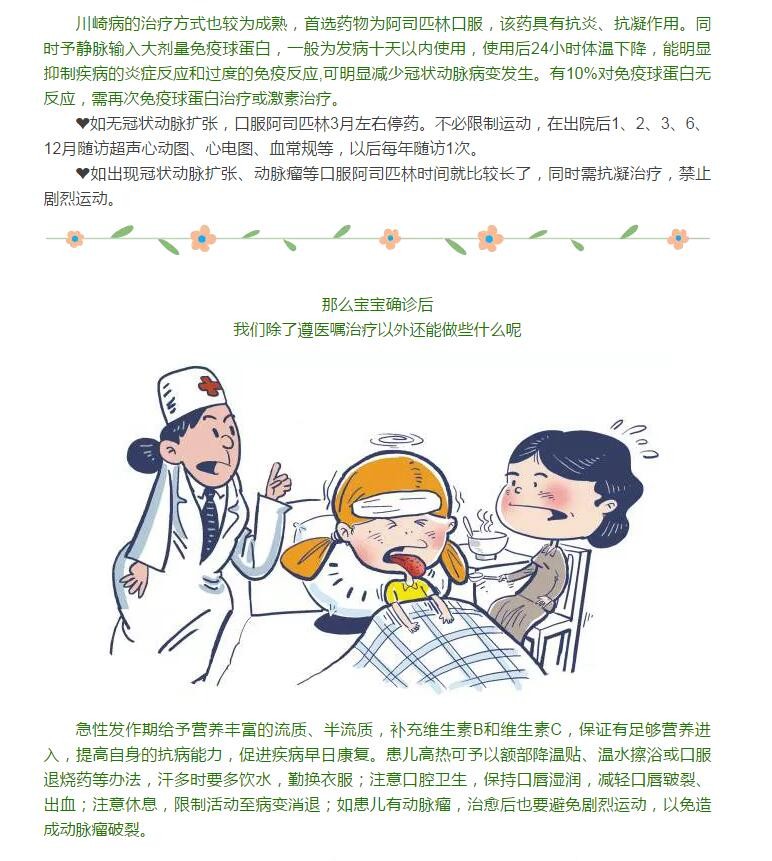 川崎病的治疗方式也较为成熟，首选药物为阿司匹林口服，该药具有抗炎、抗凝作用。同时予静脉输入大剂量免疫球蛋白，一般为发病十天以内使用，使用后24小时体温下降，能明显抑制疾病的炎症反应和过度的免疫反应,可明显减少冠状动脉病变发生。有10%对免疫球蛋白无反应，需再次免疫球蛋白治疗或激素治疗。

❤如无冠状动脉扩张，口服阿司匹林3月左右停药。不必限制运动，在出院后1、2、3、6、12月随访超声心动图、心电图、血常规等，以后每年随访1次。

❤如出现冠状动脉扩张、动脉瘤等口服阿司匹林时间就比较长了，同时需抗凝治疗，禁止剧烈运动。

那么宝宝确诊后
我们除了遵医嘱治疗以外还能做些什么呢

急性发作期给予营养丰富的流质、半流质，补充维生素B和维生素C，保证有足够营养进入，提高自身的抗病能力，促进疾病早日康复。患儿高热可予以额部降温贴、温水擦浴或口服退烧药等办法，汗多时要多饮水，勤换衣服；注意口腔卫生，保持口唇湿润，减轻口唇皲裂、出血；注意休息，限制活动至病变消退；如患儿有动脉瘤，治愈后也要避免剧烈运动，以免造成动脉瘤破裂。